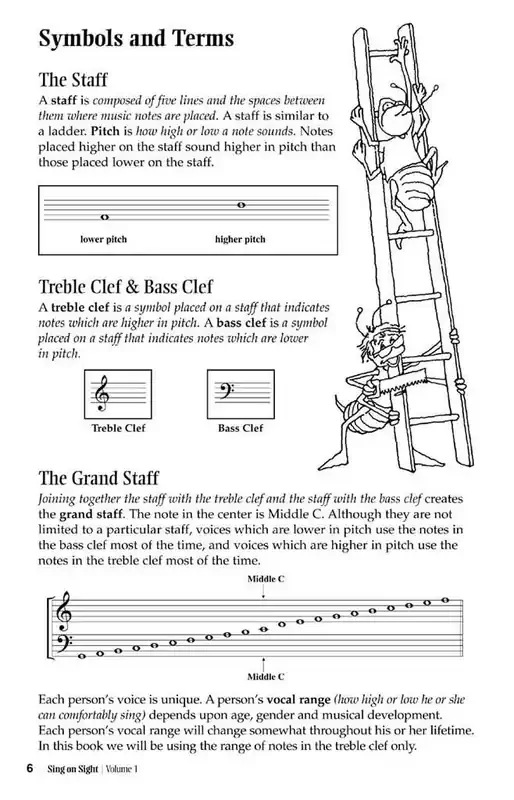 Symbols and Terms

The Staff

A staff is composed of five lines and the spaces between them where music notes are placed. A staff is similar to a ladder. Pitch is how high or low a note sounds. Notes placed higher on the staff sound higher in pitch than those placed lower on the staff.

lower pitch

higher pitch

Treble Clef & Bass Clef

A treble clef is a symbol placed on a staff that indicates notes which are higher in pitch. A bass clef is a symbol placed on a staff that indicates notes which are lower in pitch.

Treble Clef

Bass Clef

The Grand Staff

Joining together the staff with the treble clef and the staff with the bass clef creates the grand staff. The note in the center is Middle C. Although they are not limited to a particular staff, voices which are lower in pitch use the notes in the bass clef most of the time, and voices which are higher in pitch use the notes in the treble clef most of the time.

Middle C

Middle C

Each person's voice is unique. A person's vocal range (how high or low he or she can comfortably sing) depends upon age, gender and musical development. Each person's vocal range will change somewhat throughout his or her lifetime. In this book we will be using the range of notes in the treble clef only.

6 Sing on Sight | Volume 1